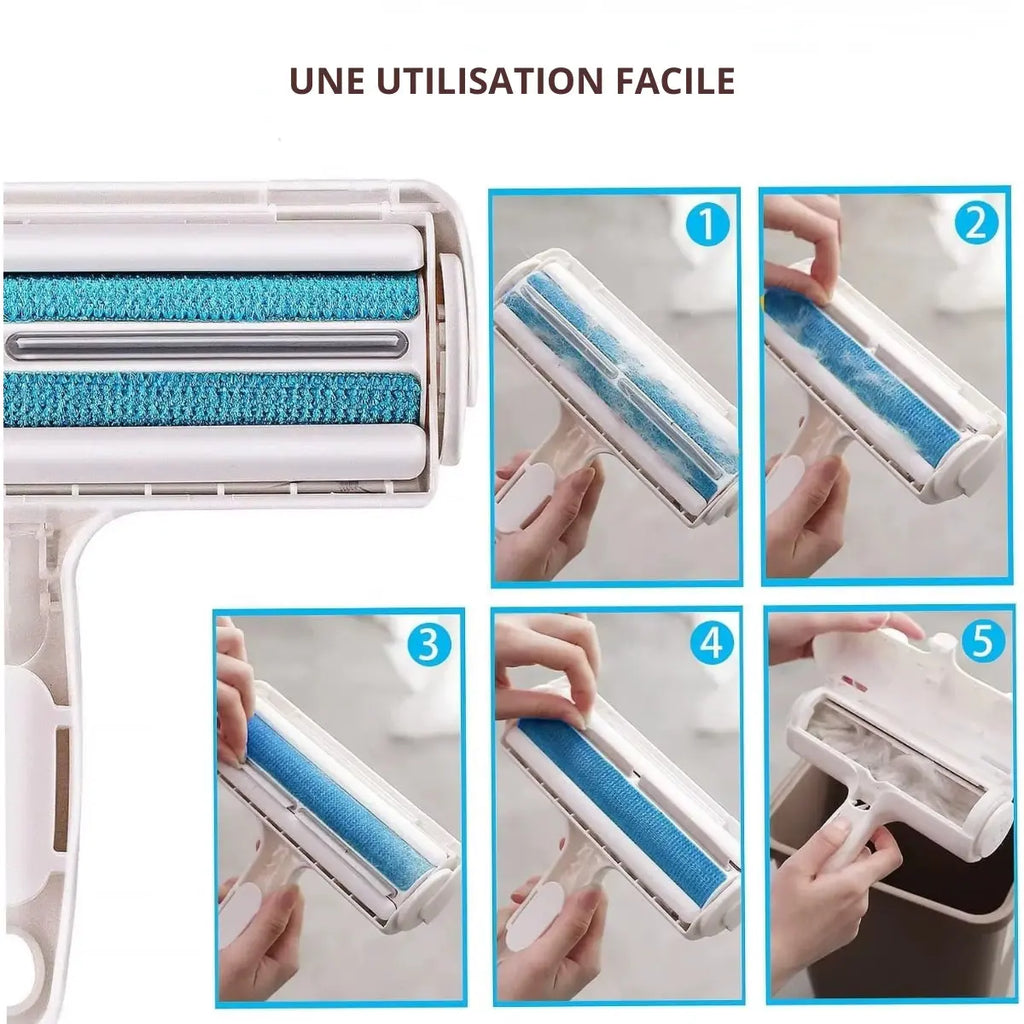 UNE UTILISATION FACILE

1

2

3

4

5