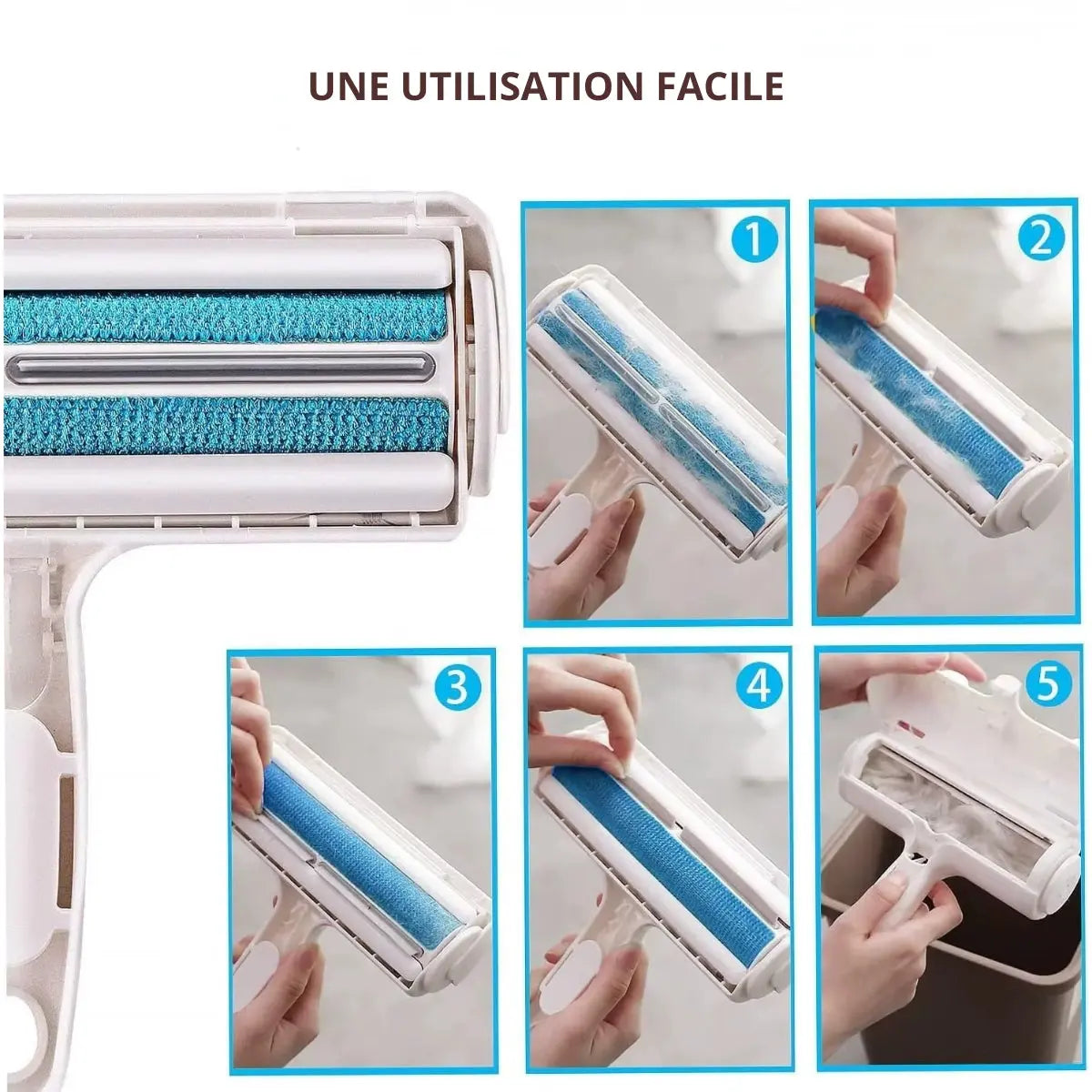 UNE UTILISATION FACILE

1

2

3

4

5