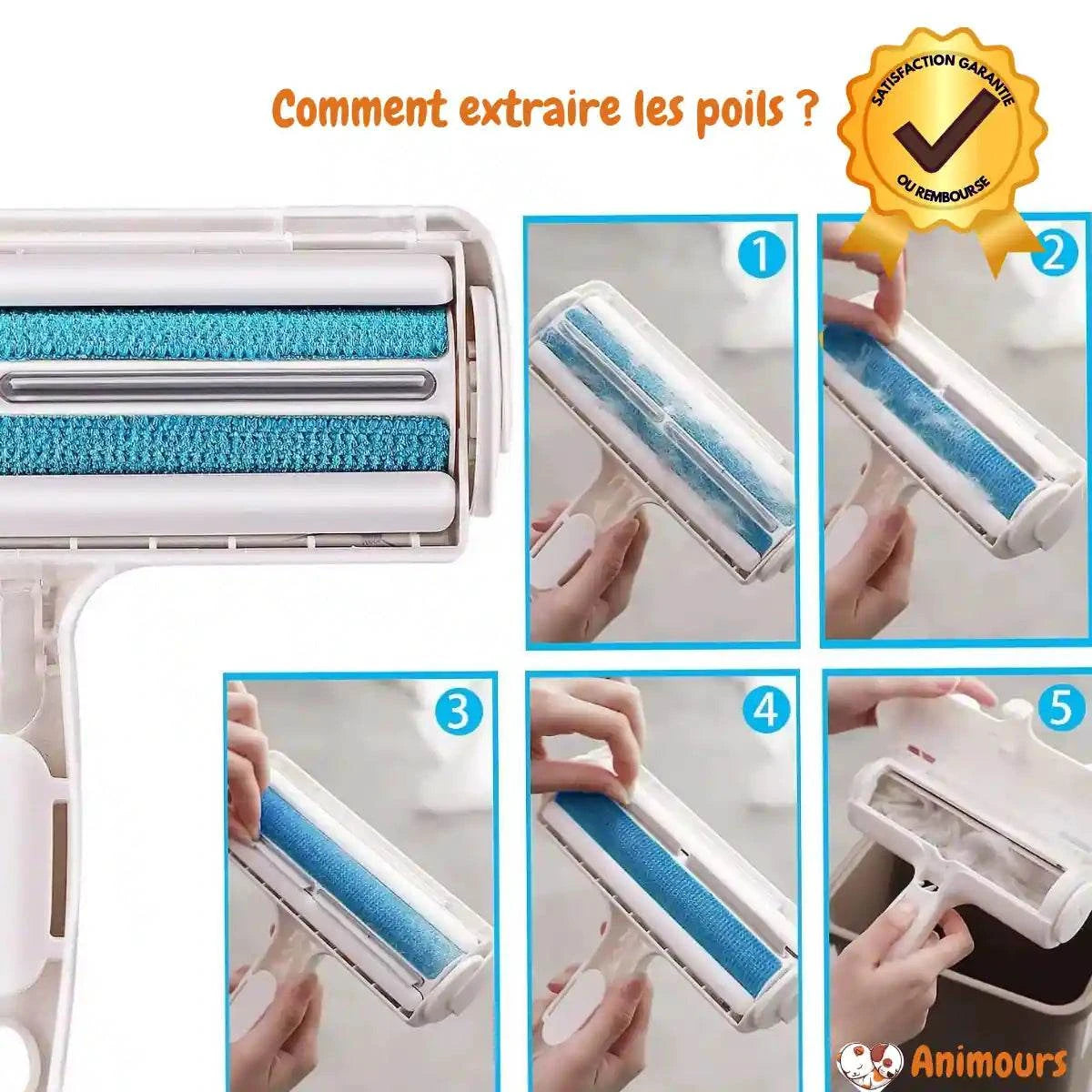 Comment extraire les poils ?

SATISFACTION GARANTIE OU REMBOURSE

1

2

3

4

5

Animours