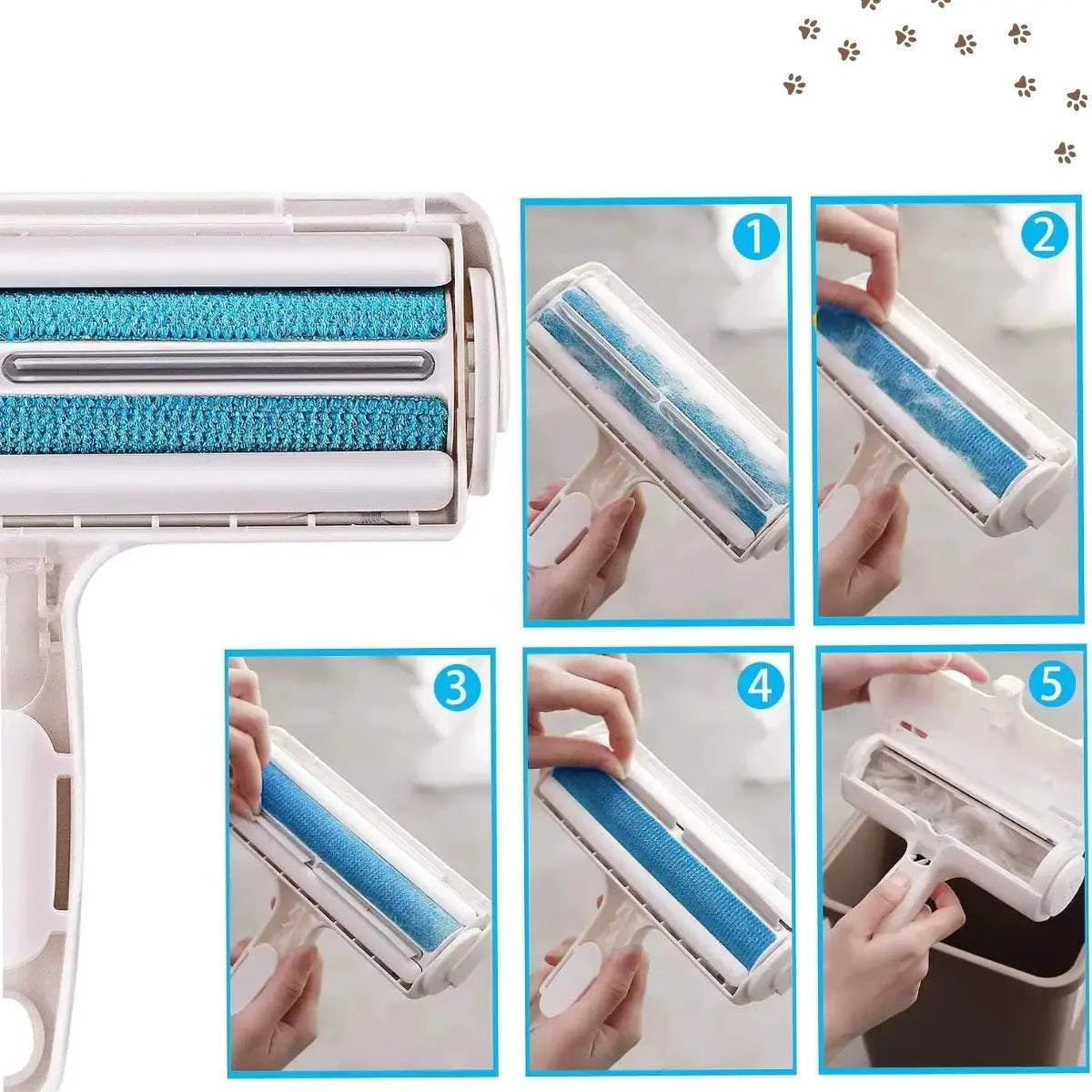 1
2
3
4
5